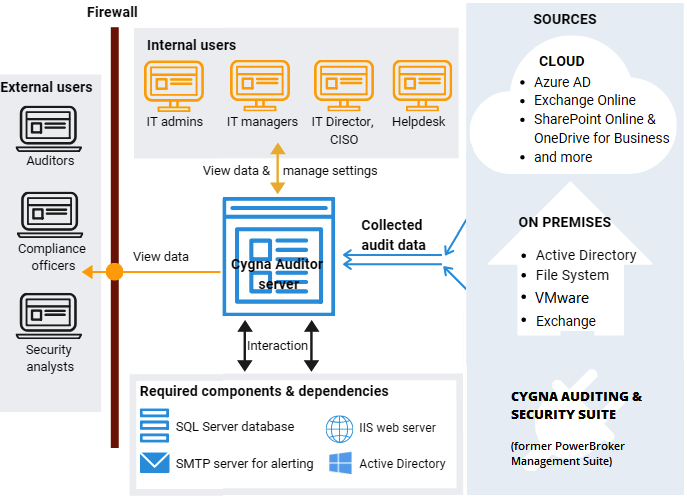 Firewall

External users

Auditors

Compliance officers

Security analysts

Internal users

IT admins

IT managers

IT Director, CISO

Helpdesk

View data & manage settings

View data

Cygna Auditor server

Collected audit data

Interaction

Required components & dependencies

SQL Server database

IIS web server

SMTP server for alerting

Active Directory

SOURCES

CLOUD

- Azure AD
- Exchange Online
- SharePoint Online & OneDrive for Business
- and more

ON PREMISES

- Active Directory
- File System
- VMware
- Exchange

CYGNA AUDITING & SECURITY SUITE

(former PowerBroker Management Suite)